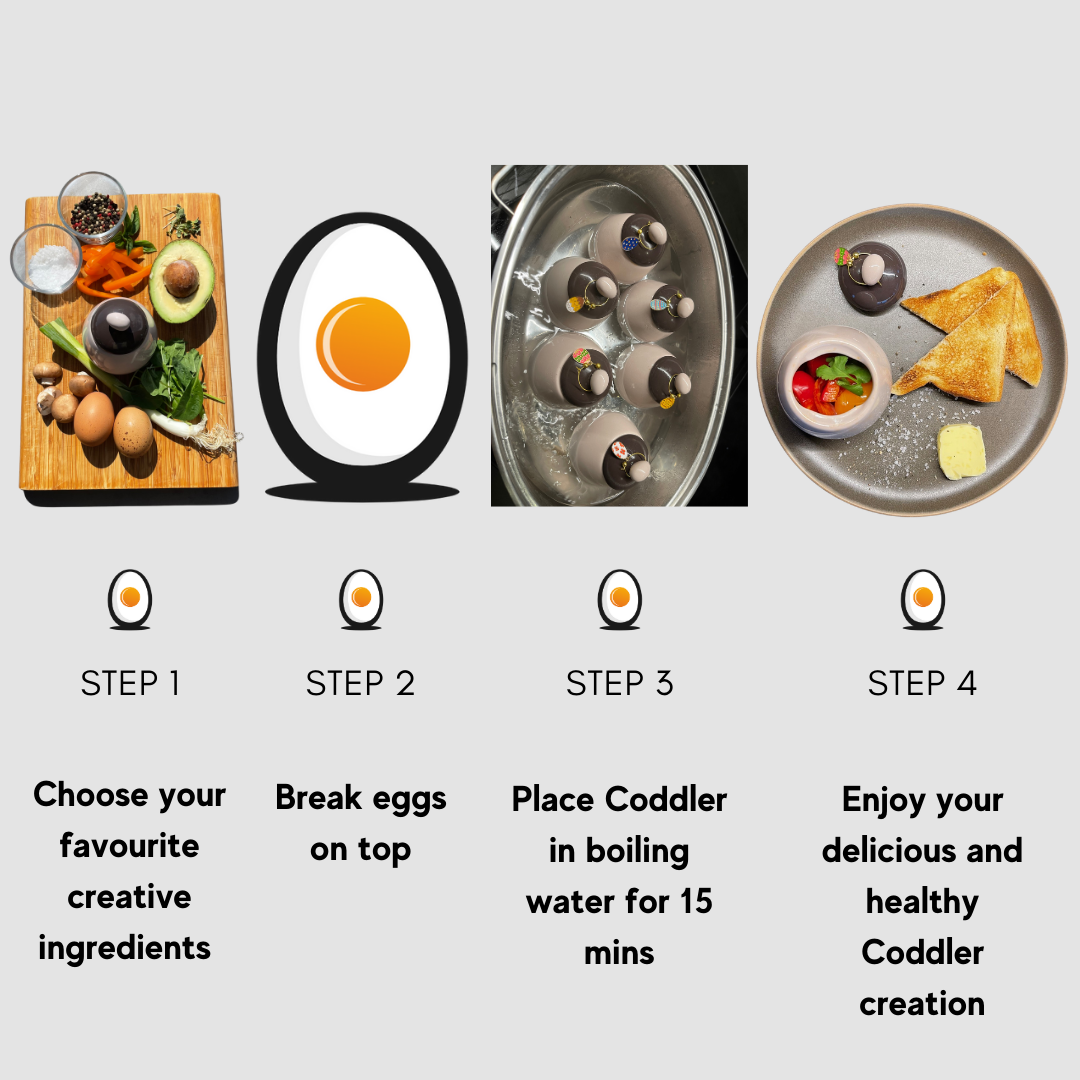 STEP 1

Choose your favourite creative ingredients

STEP 2

Break eggs on top

STEP 3

Place Coddler in boiling water for 15 mins

STEP 4

Enjoy your delicious and healthy Coddler creation